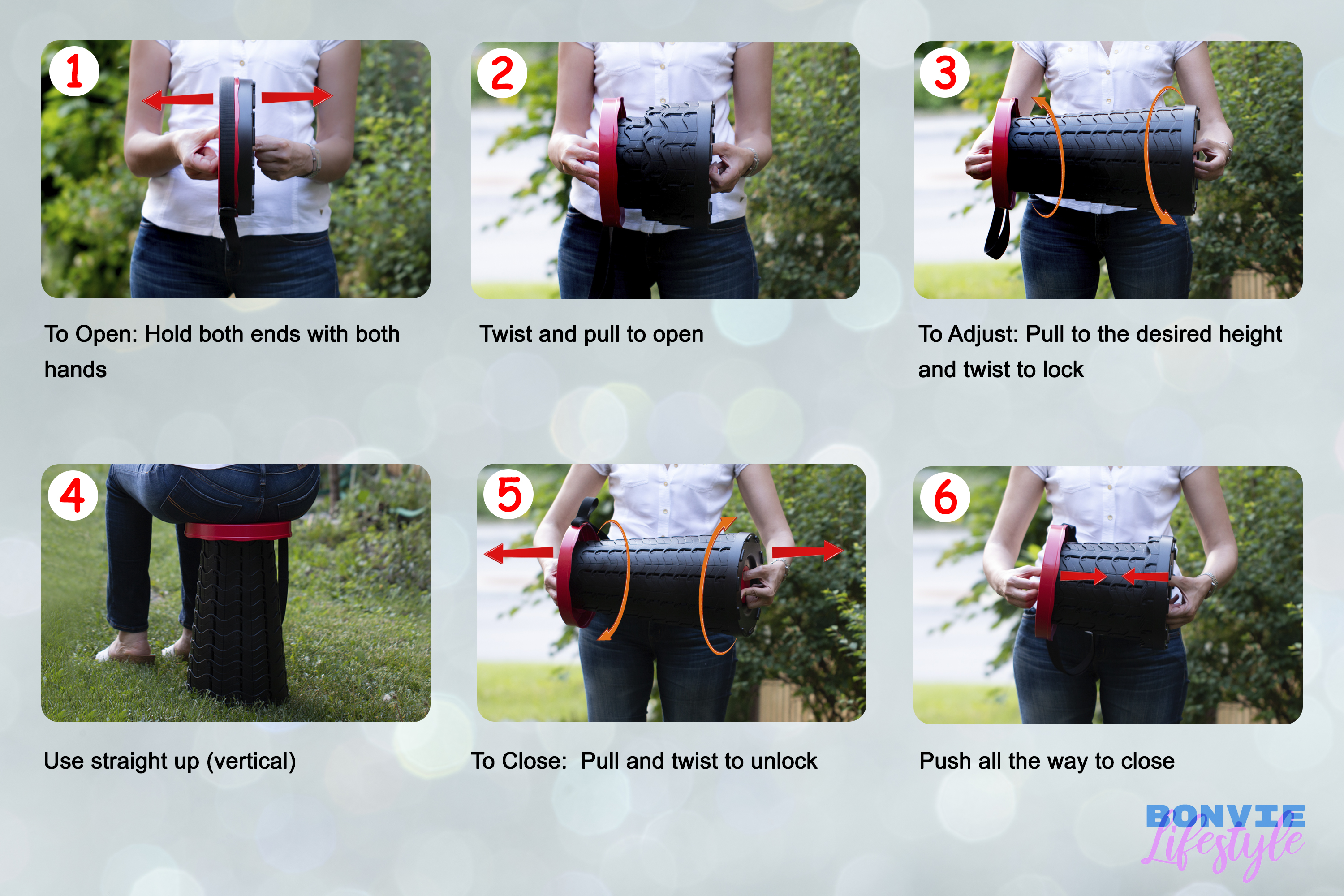 1

To Open: Hold both ends with both hands

2

Twist and pull to open

3

To Adjust: Pull to the desired height and twist to lock

4

Use straight up (vertical)

5

To Close:  Pull and twist to unlock

6

Push all the way to close

BONVIE Lifestyle